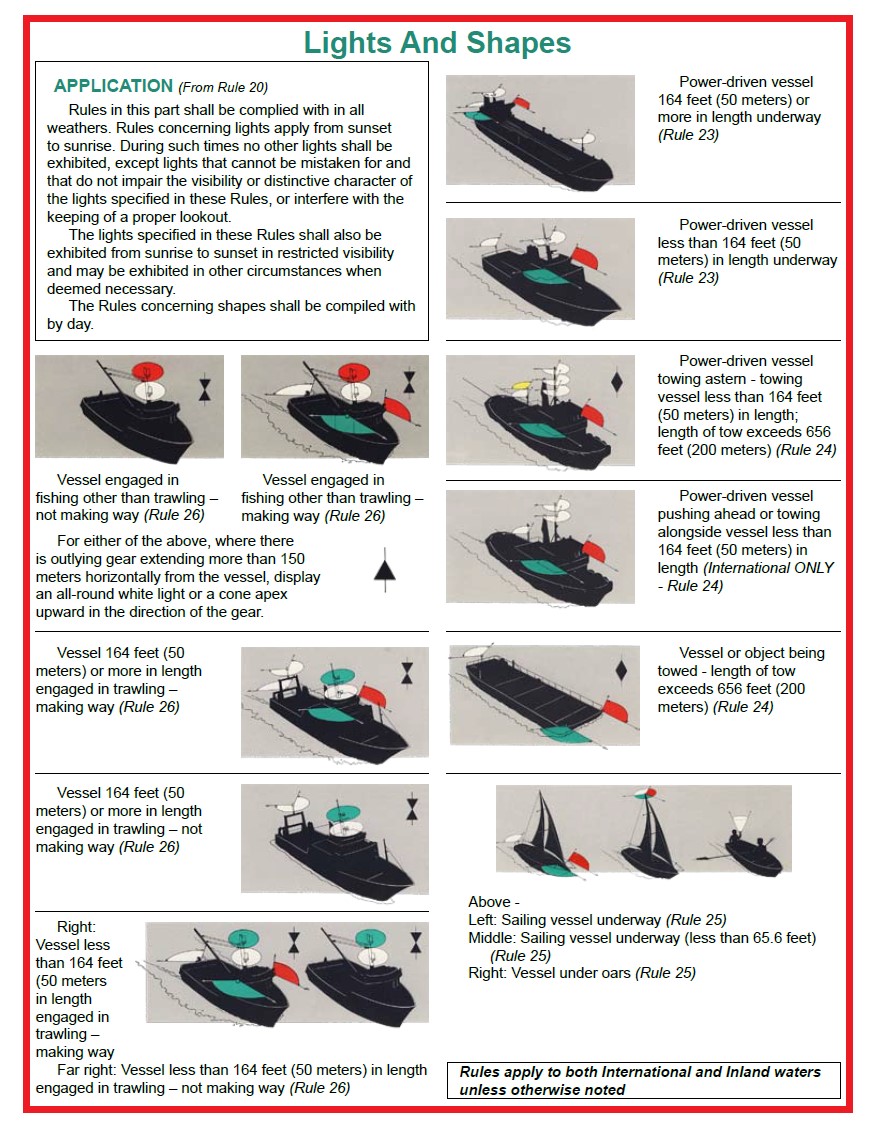 Lights And Shapes

APPLICATION (From Rule 20)

Rules in this part shall be complied with in all weathers. Rules concerning lights apply from sunset to sunrise. During such times no other lights shall be exhibited, except lights that cannot be mistaken for and that do not impair the visibility or distinctive character of the lights specified in these Rules, or interfere with the keeping of a proper lookout.

The lights specified in these Rules shall also be exhibited from sunrise to sunset in restricted visibility and may be exhibited in other circumstances when deemed necessary.

The Rules concerning shapes shall be compiled with by day.

Vessel engaged in fishing other than trawling – not making way (Rule 26)

Vessel engaged in fishing other than trawling – making way (Rule 26)

For either of the above, where there is outlying gear extending more than 150 meters horizontally from the vessel, display an all-round white light or a cone apex upward in the direction of the gear.

Vessel 164 feet (50 meters) or more in length engaged in trawling – making way (Rule 26)

Vessel 164 feet (50 meters) or more in length engaged in trawling – not making way (Rule 26)

Right: Vessel less than 164 feet (50 meters in length engaged in trawling – making way

Far right: Vessel less than 164 feet (50 meters) in length engaged in trawling – not making way (Rule 26)

Power-driven vessel 164 feet (50 meters) or more in length underway (Rule 23)

Power-driven vessel less than 164 feet (50 meters) in length underway (Rule 23)

Power-driven vessel towing astern - towing vessel less than 164 feet (50 meters) in length; length of tow exceeds 656 feet (200 meters) (Rule 24)

Power-driven vessel pushing ahead or towing alongside vessel less than 164 feet (50 meters) in length (International ONLY - Rule 24)

Vessel or object being towed - length of tow exceeds 656 feet (200 meters) (Rule 24)

Above -
Left: Sailing vessel underway (Rule 25)
Middle: Sailing vessel underway (less than 65.6 feet) (Rule 25)
Right: Vessel under oars (Rule 25)

Rules apply to both International and Inland waters unless otherwise noted